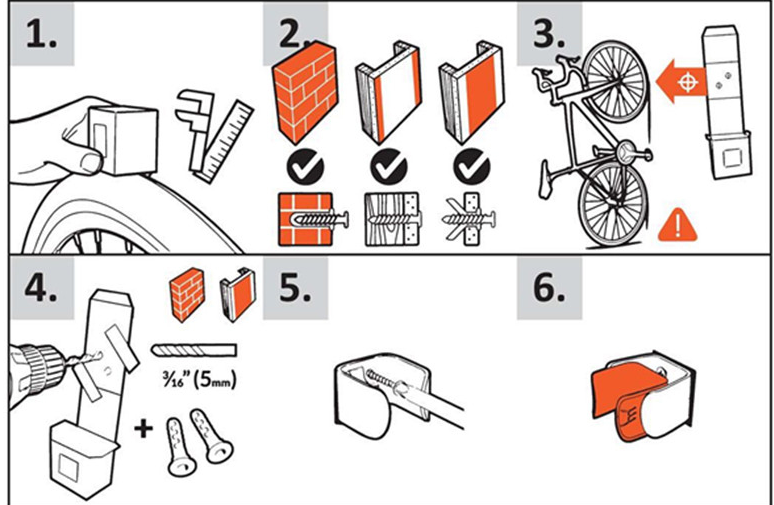 1.

2.

3.

4.

$\frac{3}{16}$" (5mm)

+

5.

6.